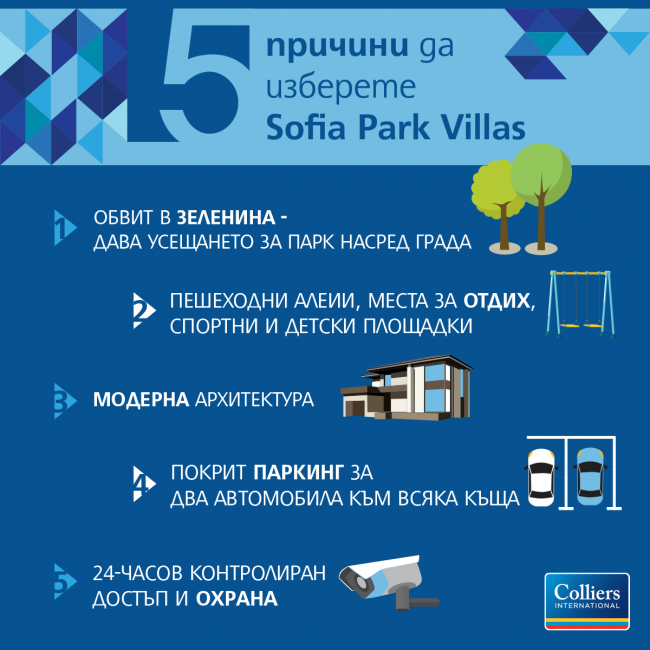 5 причини да изберете Sofia Park Villas

1 ОБВИТ В ЗЕЛЕНИНА - ДАВА УСЕЩАНЕТО ЗА ПАРК НАСРЕД ГРАДА

2 ПЕШЕХОДНИ АЛЕИИ, МЕСТА ЗА ОТДИХ, СПОРТНИ И ДЕТСКИ ПЛОЩАДКИ

3 МОДЕРНА АРХИТЕКТУРА

4 ПОКРИТ ПАРКИНГ ЗА ДВА АВТОМОБИЛА КЪМ ВСЯКА КЪЩА

5 24-ЧАСОВ КОНТРОЛИРАН ДОСТЪП И ОХРАНА

Colliers INTERNATIONAL